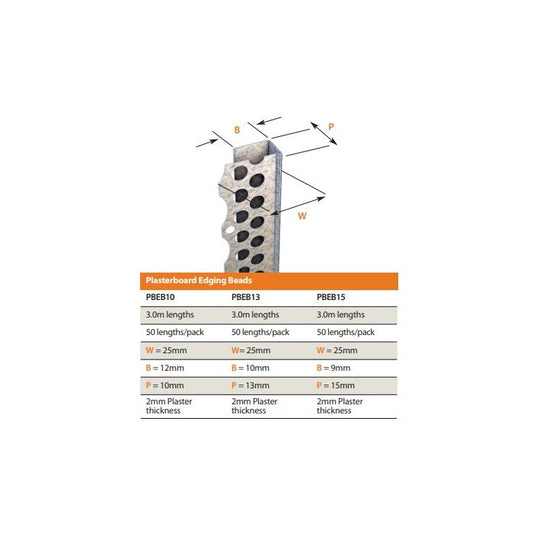 B

P

W

Plasterboard Edging Beads

| PBEB10 | PBEB13 | PBEB15 |
|---|---|---|
| 3.0m lengths | 3.0m lengths | 3.0m lengths |
| 50 lengths/pack | 50 lengths/pack | 50 lengths/pack |
| W = 25mm | W= 25mm | W = 25mm |
| B = 12mm | B = 10mm | B = 9mm |
| P = 10mm | P = 13mm | P = 15mm |
| 2mm Plaster thickness | 2mm Plaster thickness | 2mm Plaster thickness |